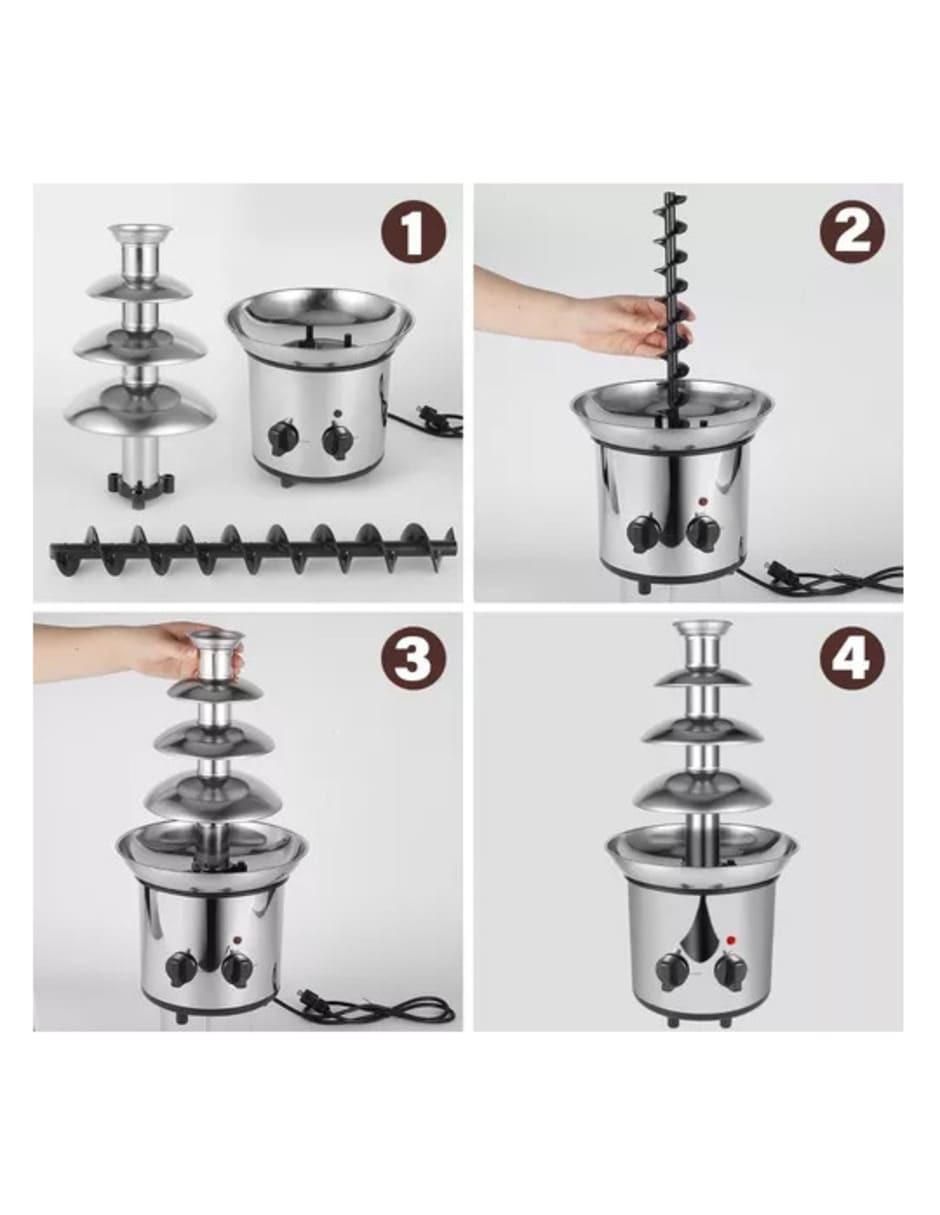 1

2

3

4