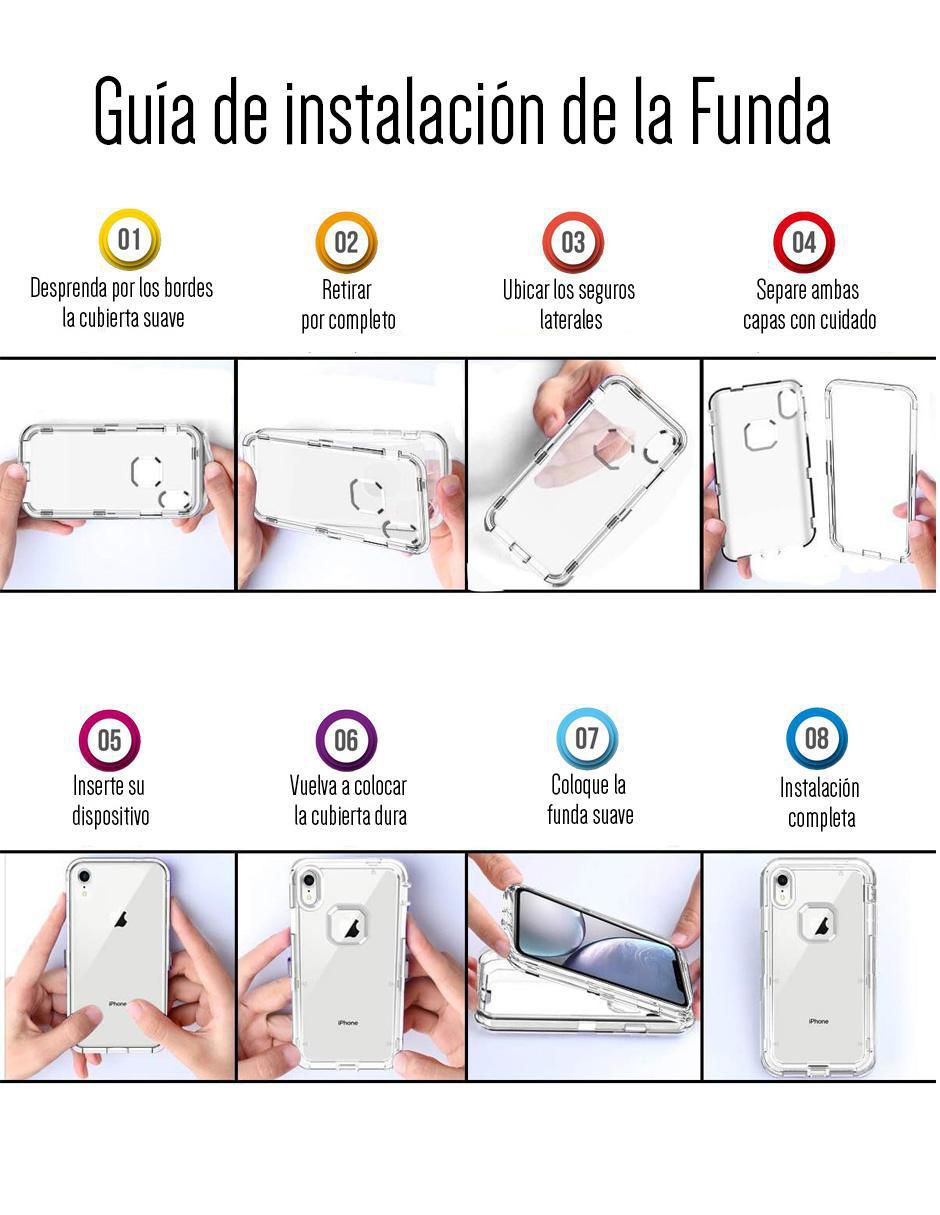 Guía de instalación de la Funda

01
Desprenda por los bordes la cubierta suave

02
Retirar por completo

03
Ubicar los seguros laterales

04
Separe ambas capas con cuidado

05
Inserte su dispositivo

06
Vuelva a colocar la cubierta dura

07
Coloque la funda suave

08
Instalación completa

iPhone

iPhone

iPhone