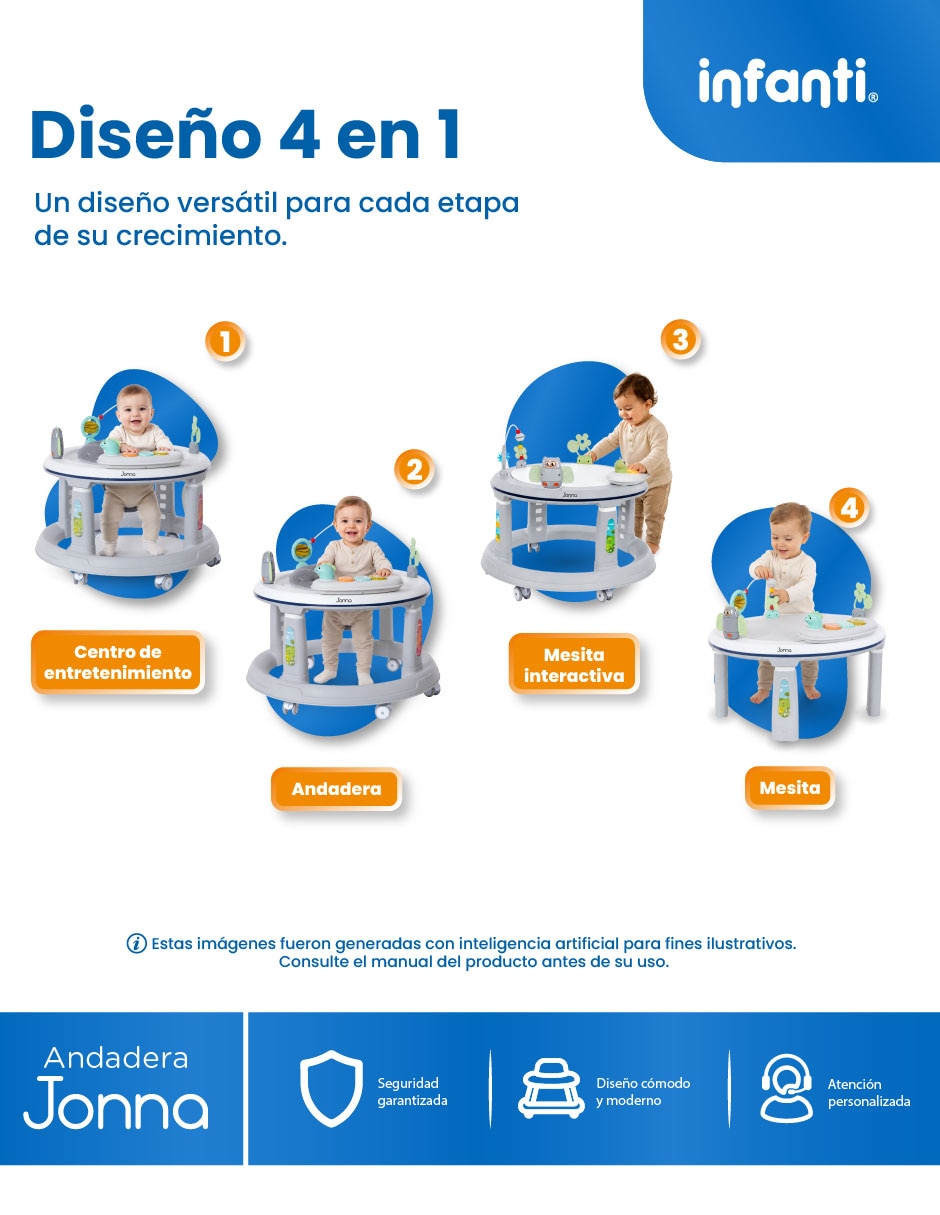 infanti®

Diseño 4 en 1

Un diseño versátil para cada etapa de su crecimiento.

1

Jonna

Centro de entretenimiento

2

Jonna

Andadera

3

Jonna

Mesita interactiva

4

Jonna

Mesita

Estas imágenes fueron generadas con inteligencia artificial para fines ilustrativos. Consulte el manual del producto antes de su uso.

Andadera Jonna

Seguridad garantizada

Diseño cómodo y moderno

Atención personalizada