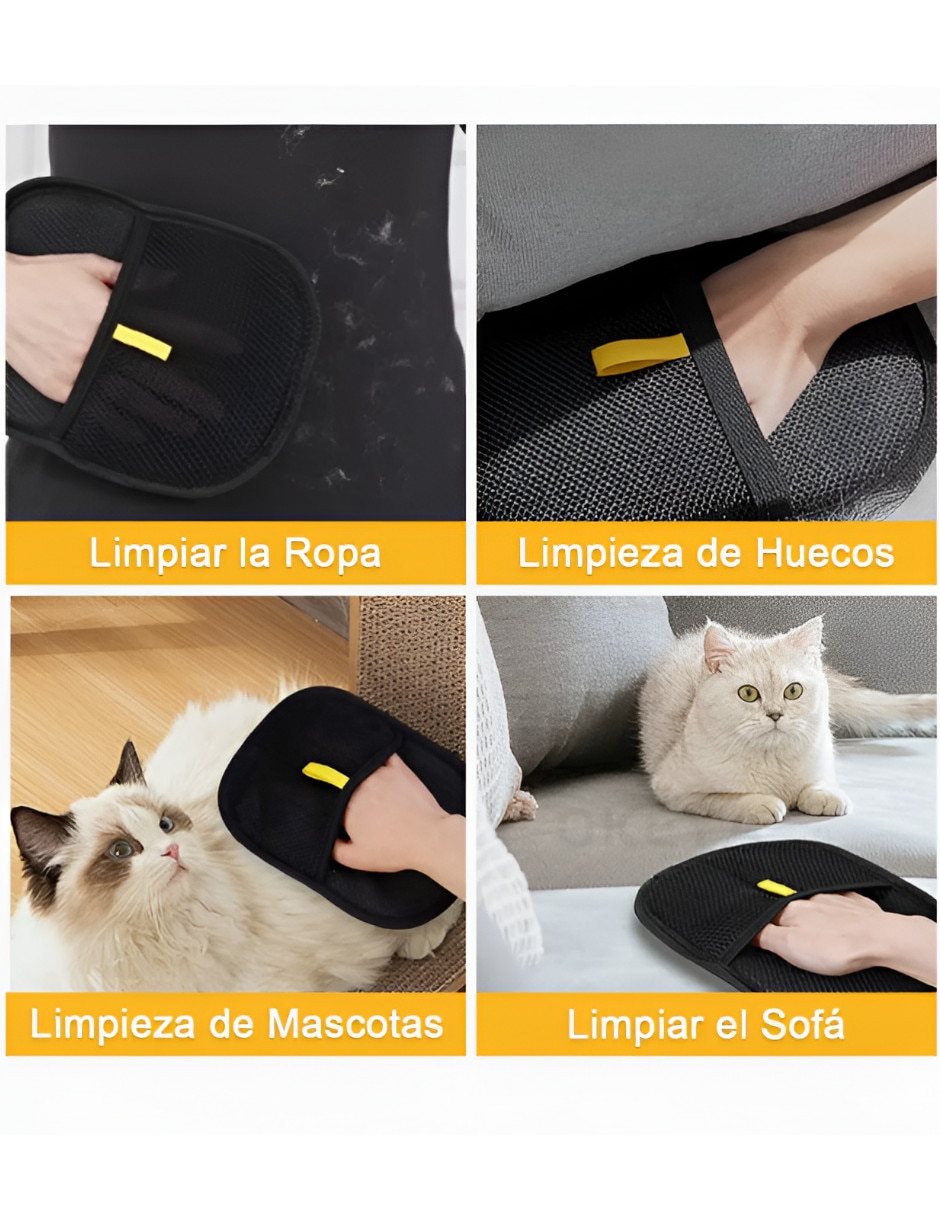 Limpiar la Ropa

Limpieza de Huecos

Limpieza de Mascotas

Limpiar el Sofá