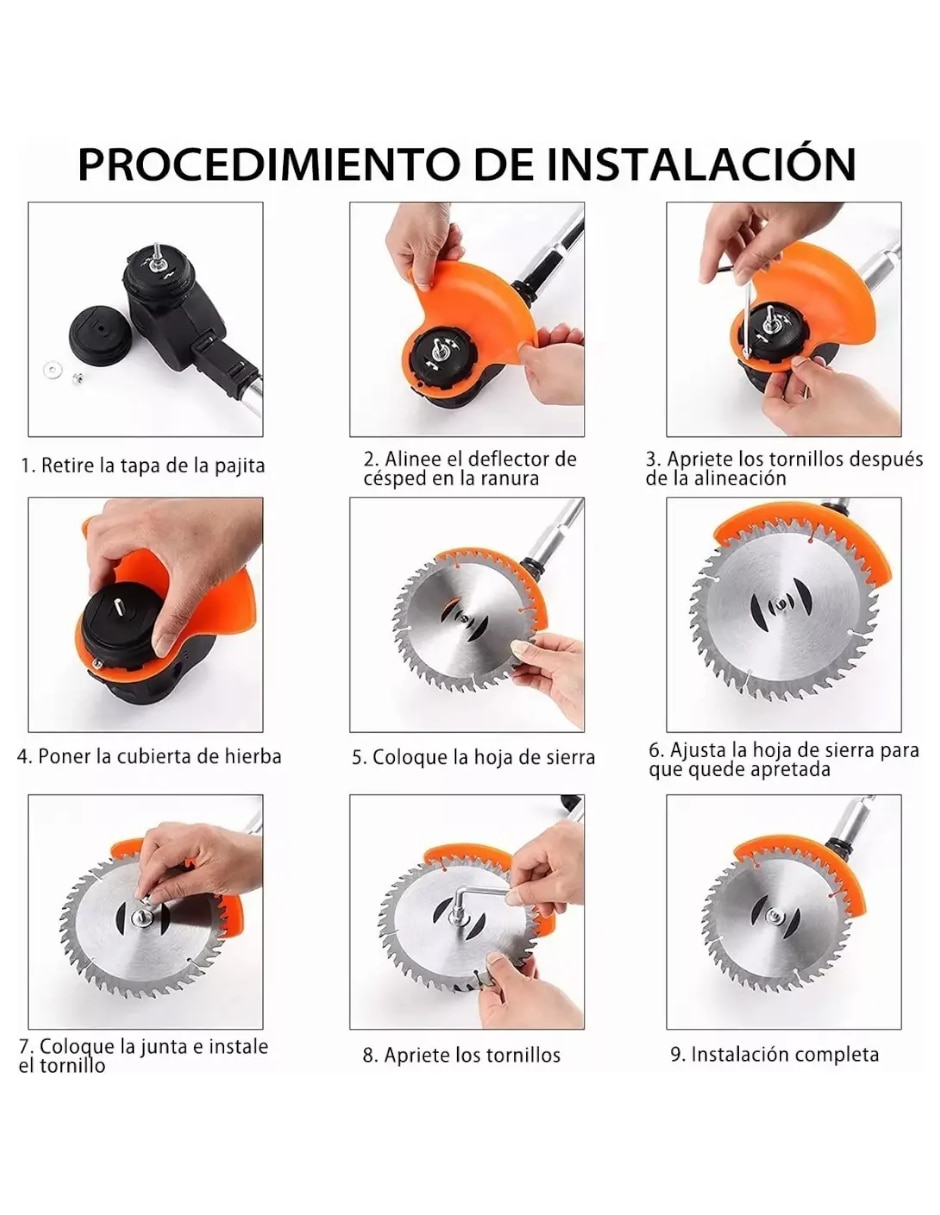 PROCEDIMIENTO DE INSTALACIÓN

1. Retire la tapa de la pajita

2. Alinee el deflector de césped en la ranura

3. Apriete los tornillos después de la alineación

4. Poner la cubierta de hierba

5. Coloque la hoja de sierra

6. Ajusta la hoja de sierra para que quede apretada

7. Coloque la junta e instale el tornillo

8. Apriete los tornillos

9. Instalación completa