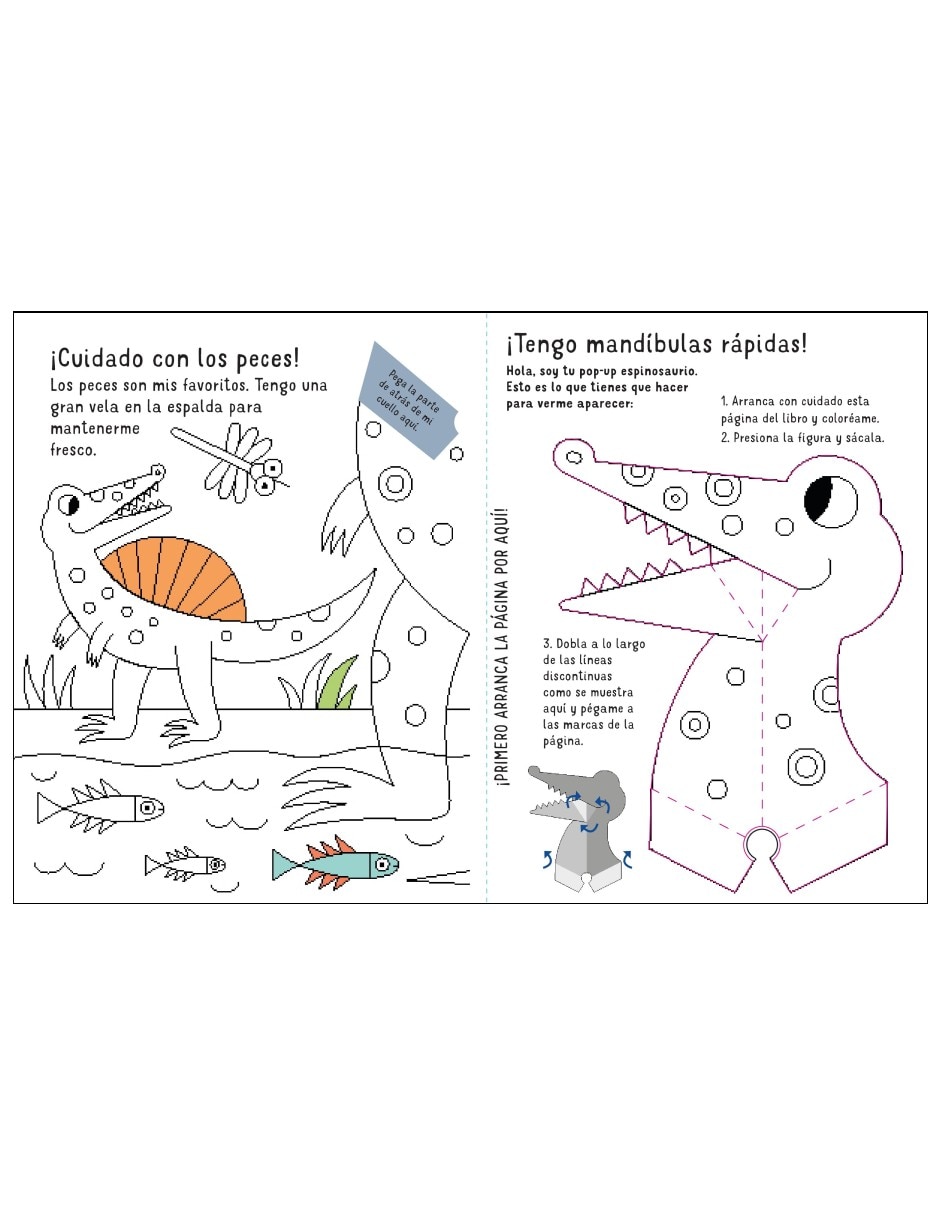 ¡Cuidado con los peces!
Los peces son mis favoritos. Tengo una gran vela en la espalda para mantenerme fresco.

Pega la parte de atrás de mi cuello aquí.

¡PRIMERO ARRANCA LA PÁGINA POR AQUÍ!

¡Tengo mandíbulas rápidas!
Hola, soy tu pop-up espinosaurio. Esto es lo que tienes que hacer para verme aparecer:

1. Arranca con cuidado esta página del libro y coloréame.
2. Presiona la figura y sácala.

3. Dobla a lo largo de las líneas discontinuas como se muestra aquí y pégame a las marcas de la página.