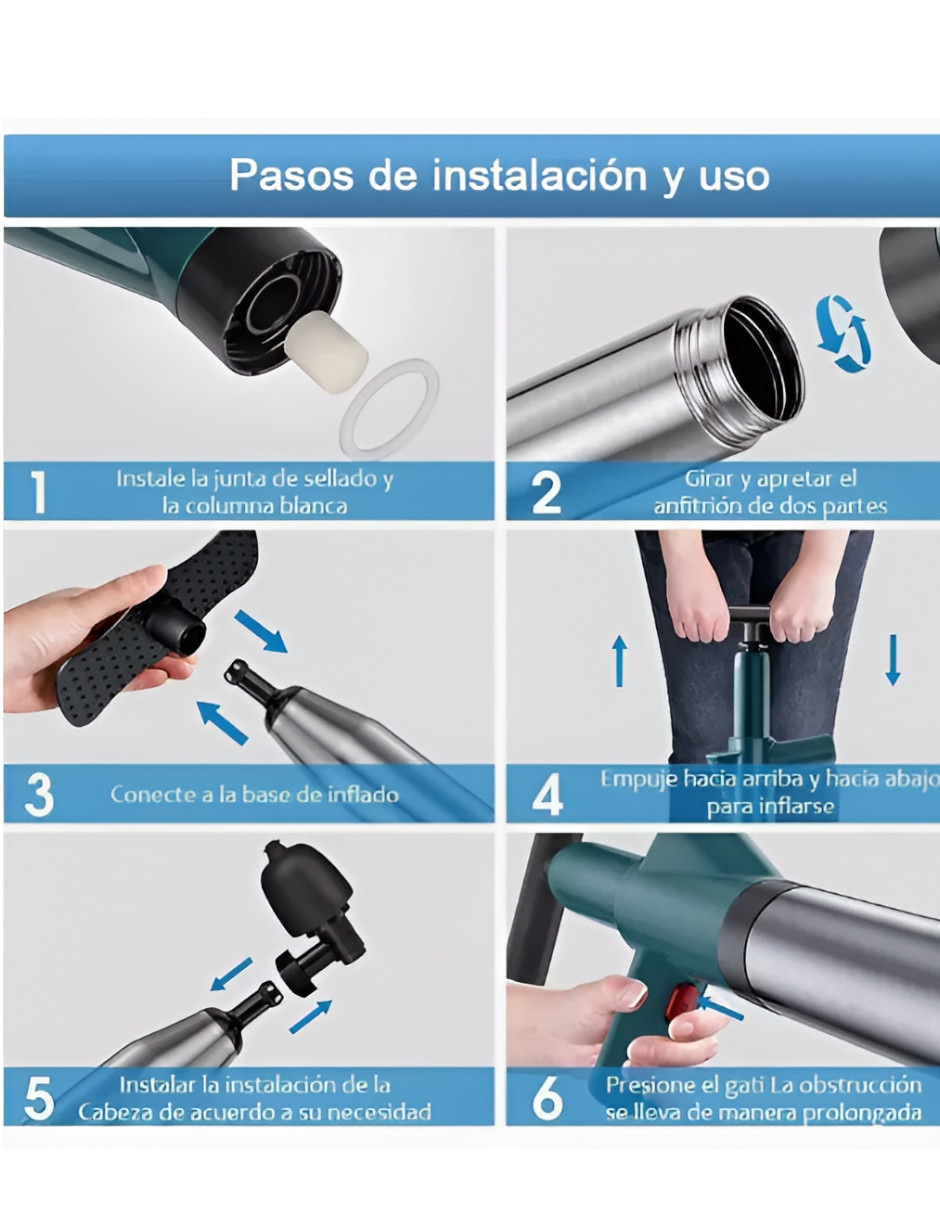 Pasos de instalación y uso

1 Instale la junta de sellado y la columna blanca

2 Girar y apretar el anfitrión de dos partes

3 Conecte a la base de inflado

4 Empuje hacia arriba y hacia abajo para inflarse

5 Instalar la instalación de la Cabeza de acuerdo a su necesidad

6 Presione el gati La obstrucción se lleva de manera prolongada