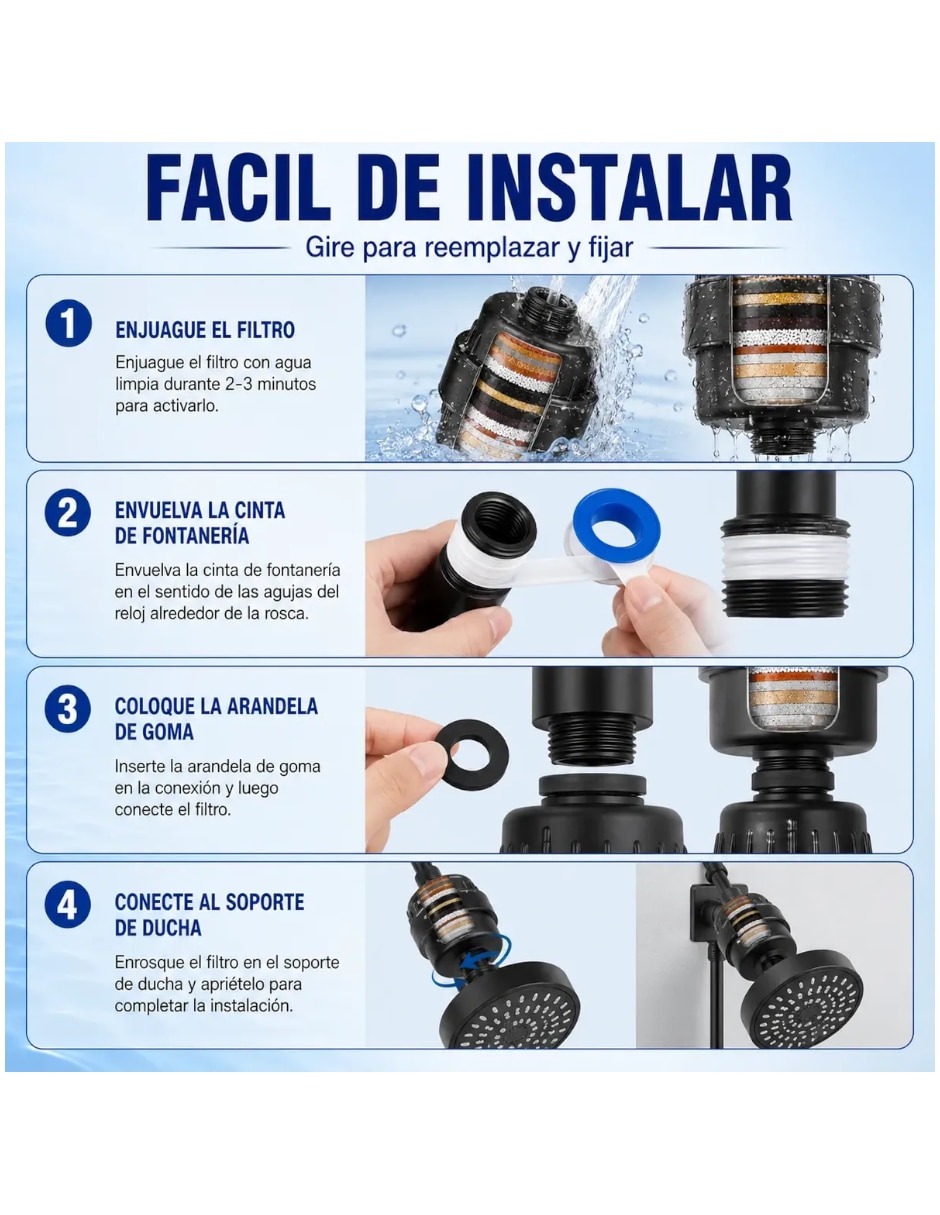 FACIL DE INSTALAR

Gire para reemplazar y fijar

1

ENJUAGUE EL FILTRO

Enjuague el filtro con agua limpia durante 2-3 minutos para activarlo.

2

ENVUELVA LA CINTA DE FONTANERÍA

Envuelva la cinta de fontanería en el sentido de las agujas del reloj alrededor de la rosca.

3

COLOQUE LA ARANDELA DE GOMA

Inserte la arandela de goma en la conexión y luego conecte el filtro.

4

CONECTE AL SOPORTE DE DUCHA

Enrosque el filtro en el soporte de ducha y apriételo para completar la instalación.