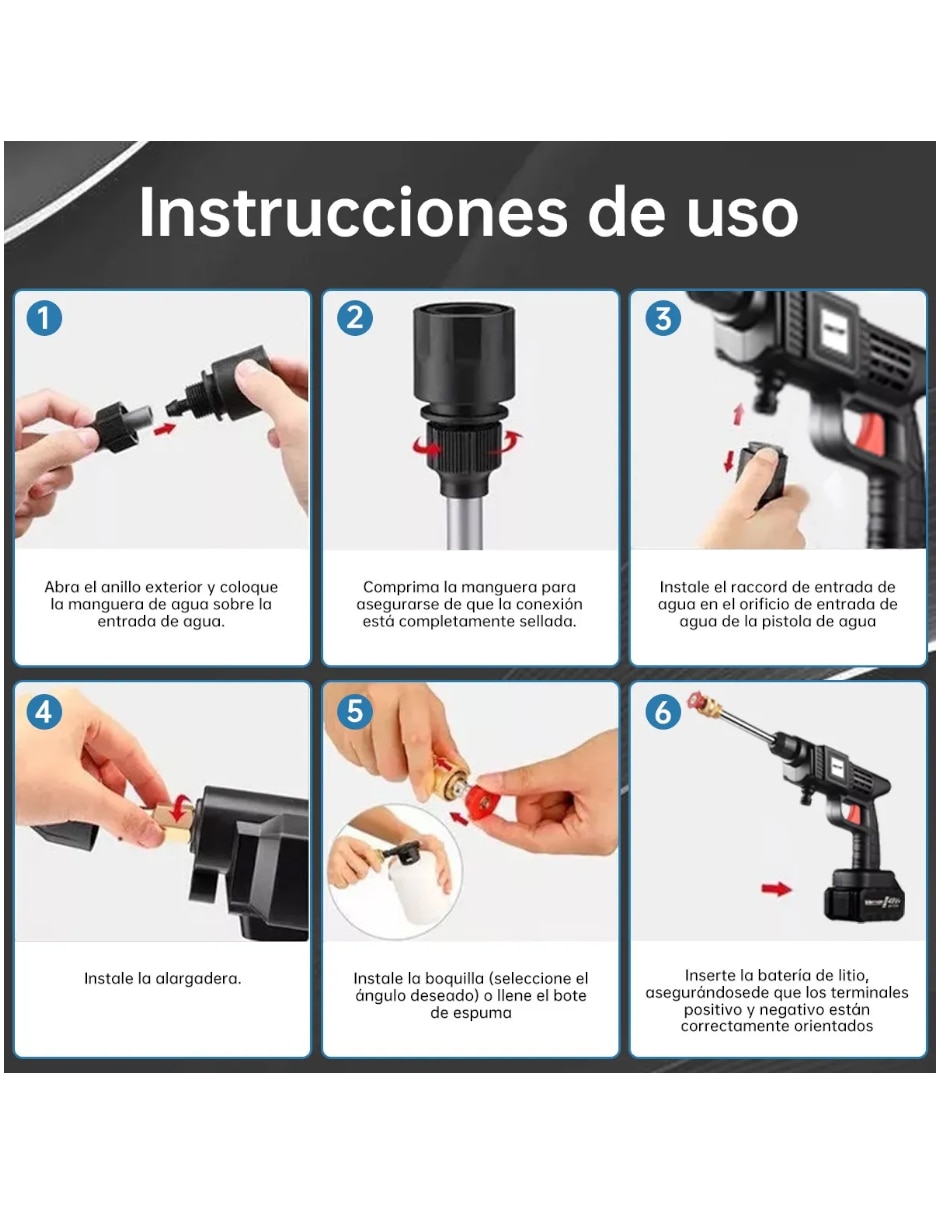 Instrucciones de uso

1

Abra el anillo exterior y coloque la manguera de agua sobre la entrada de agua.

2

Comprima la manguera para asegurarse de que la conexión está completamente sellada.

3

Instale el raccord de entrada de agua en el orificio de entrada de agua de la pistola de agua

4

Instale la alargadera.

5

Instale la boquilla (seleccione el ángulo deseado) o llene el bote de espuma

6

Inserte la batería de litio, asegurándosede que los terminales positivo y negativo están correctamente orientados