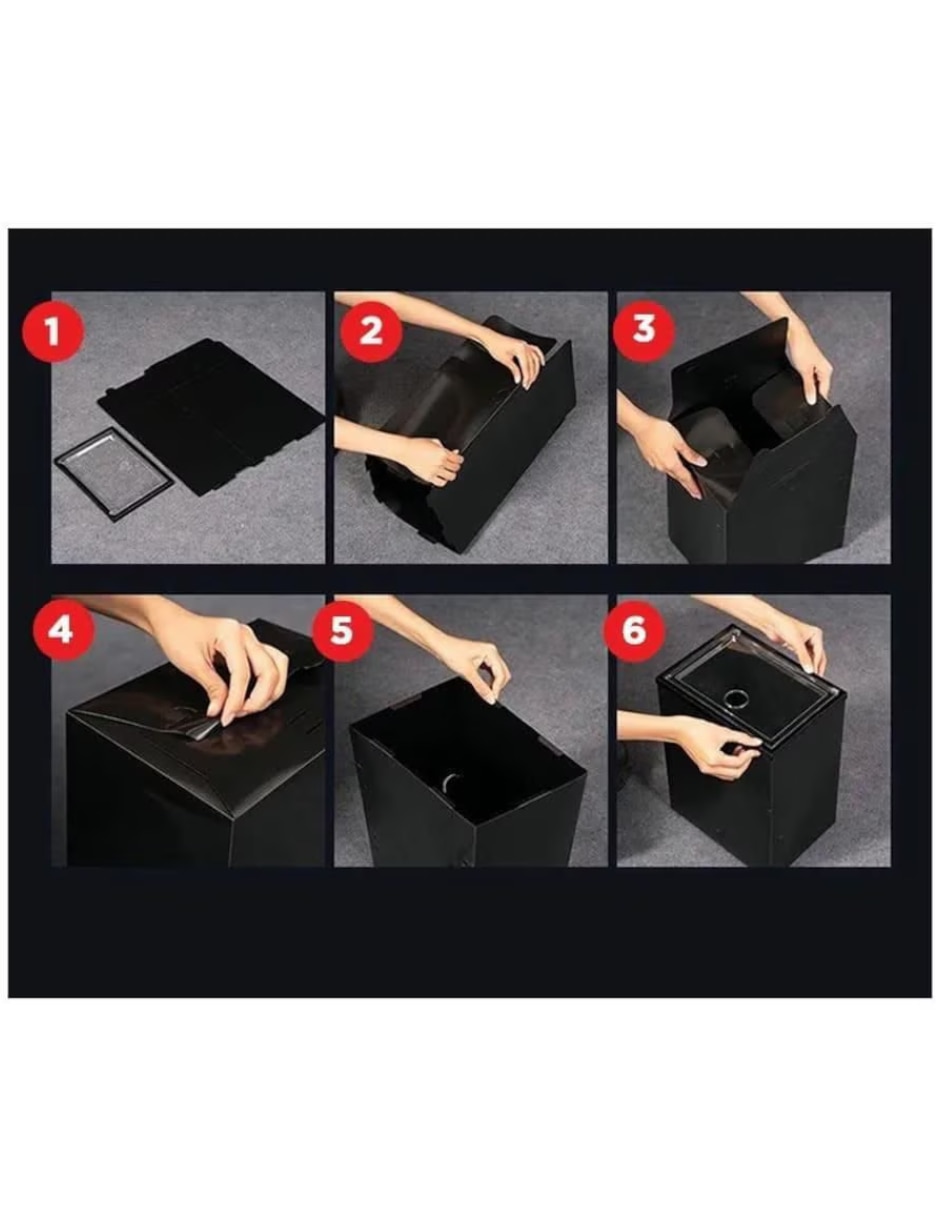 1

2

3

4

5

6