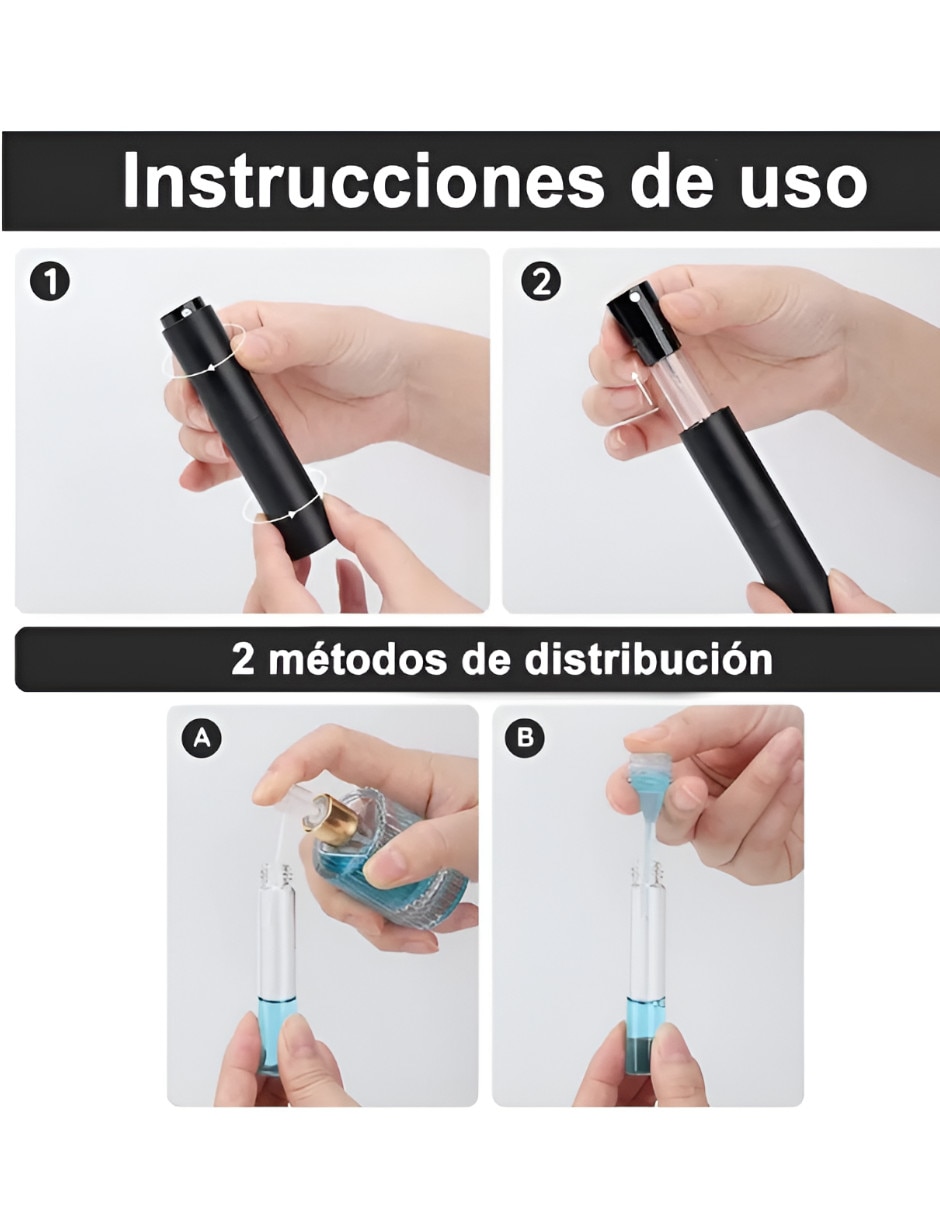 Instrucciones de uso

1

2

2 métodos de distribución

A

B