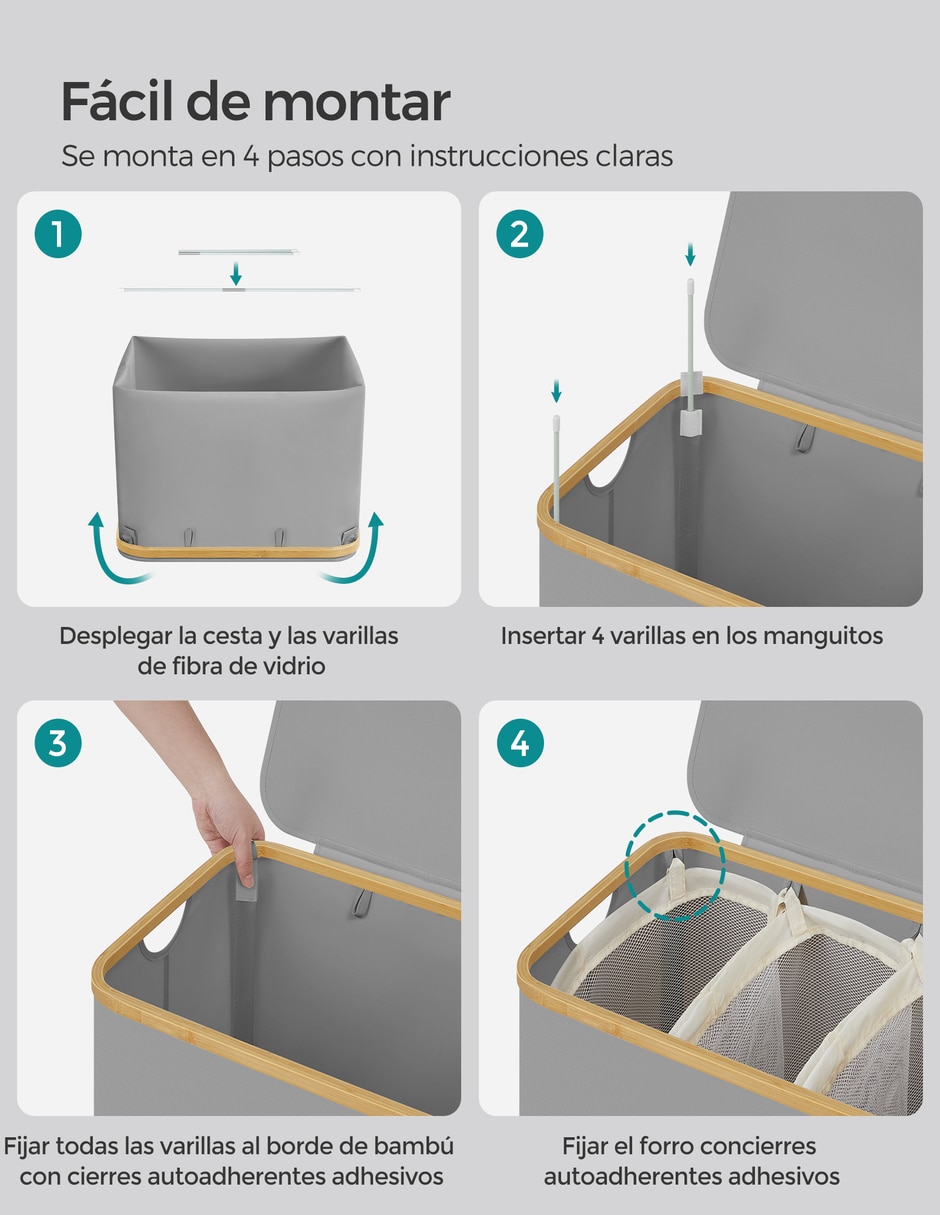 Fácil de montar
Se monta en 4 pasos con instrucciones claras

1

Desplegar la cesta y las varillas de fibra de vidrio

2

Insertar 4 varillas en los manguitos

3

Fijar todas las varillas al borde de bambú con cierres autoadherentes adhesivos

4

Fijar el forro concierres autoadherentes adhesivos