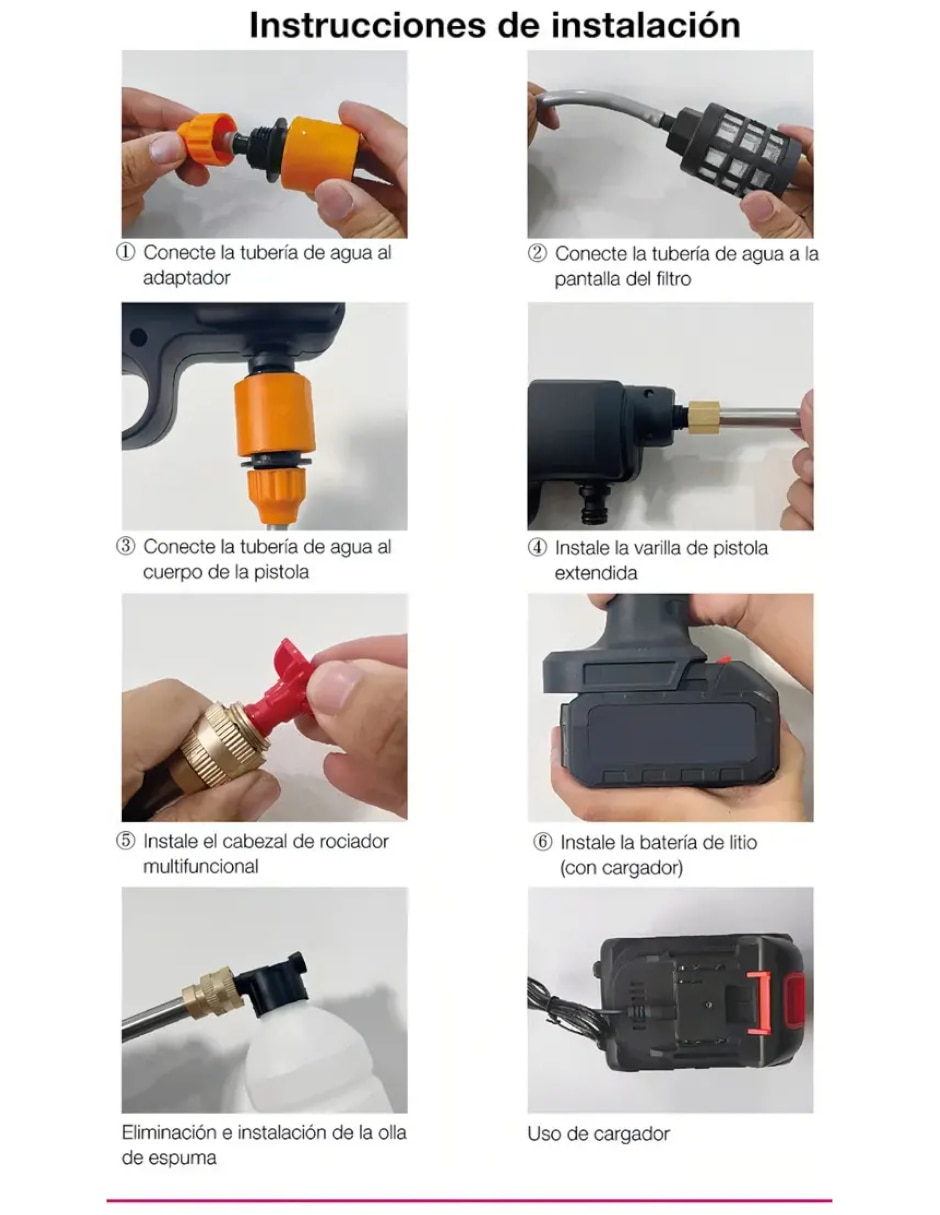 Instrucciones de instalación

① Conecte la tubería de agua al adaptador

② Conecte la tubería de agua a la pantalla del filtro

③ Conecte la tubería de agua al cuerpo de la pistola

④ Instale la varilla de pistola extendida

⑤ Instale el cabezal de rociador multifuncional

⑥ Instale la batería de litio (con cargador)

Eliminación e instalación de la olla de espuma

Uso de cargador