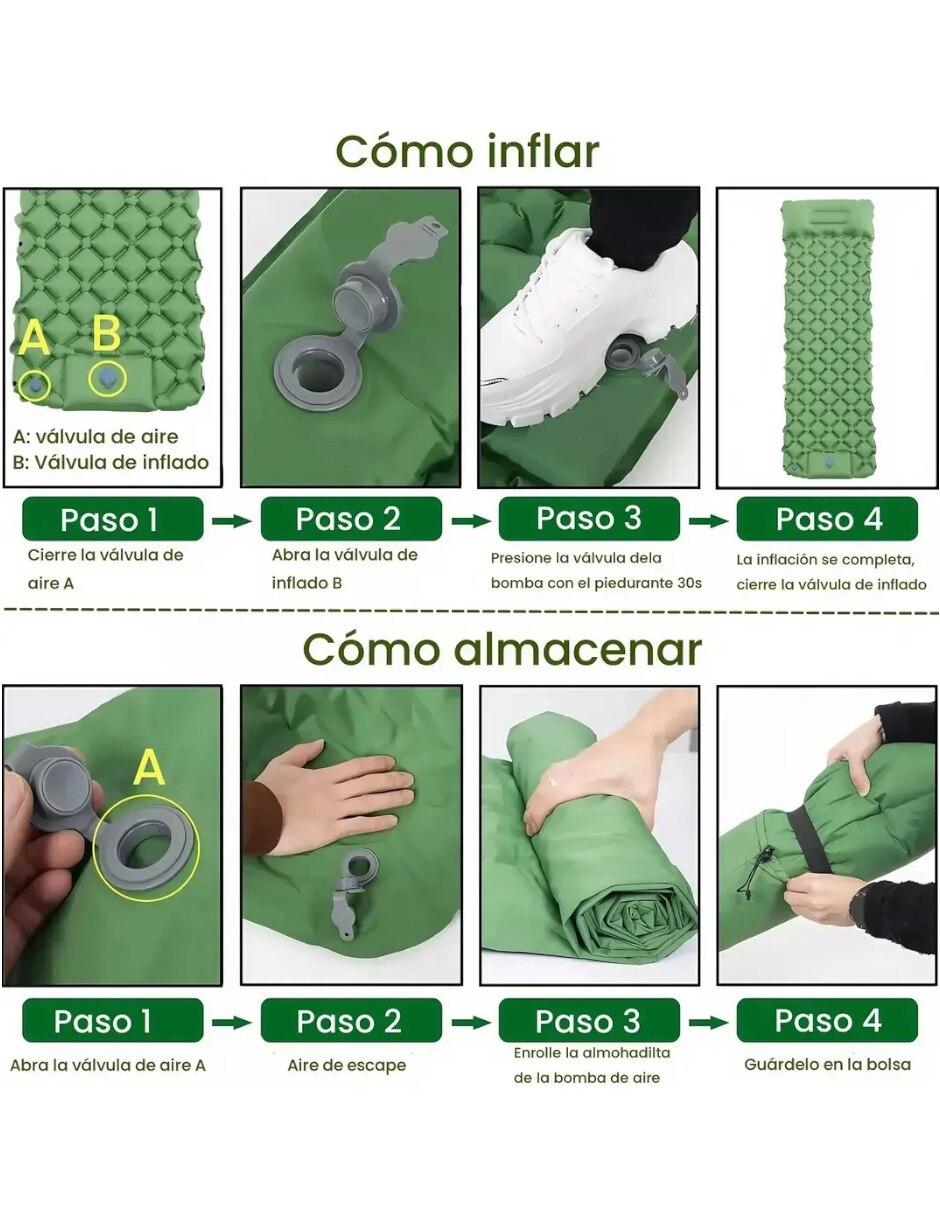 Cómo inflar

A B

A: válvula de aire
B: Válvula de inflado

Paso 1
Cierre la válvula de aire A

Paso 2
Abra la válvula de inflado B

Paso 3
Presione la válvula dela bomba con el piedurante 30s

Paso 4
La inflación se completa, cierre la válvula de inflado

Cómo almacenar

A

Paso 1
Abra la válvula de aire A

Paso 2
Aire de escape

Paso 3
Enrolle la almohadilta de la bomba de aire

Paso 4
Guárdelo en la bolsa