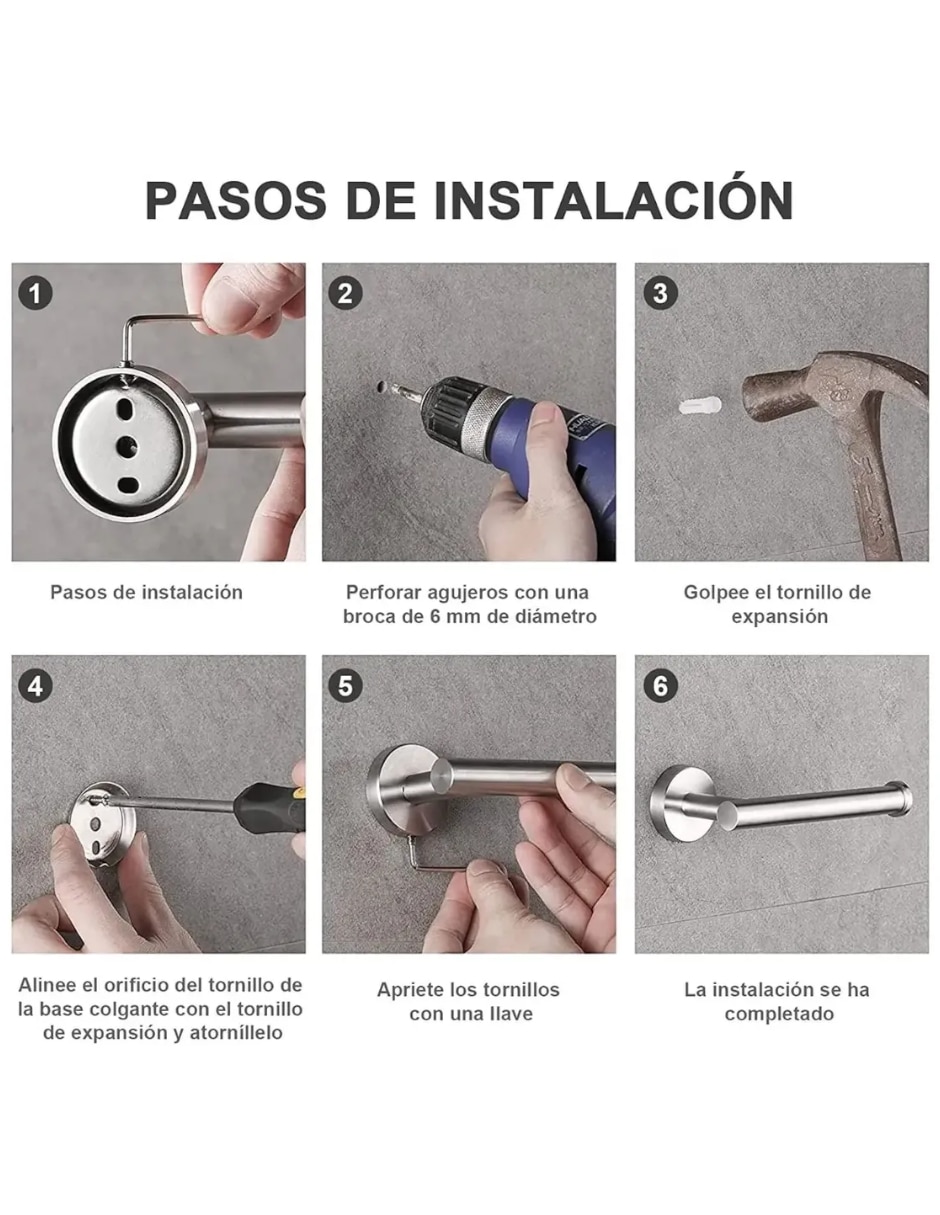 PASOS DE INSTALACIÓN

1

Pasos de instalación

2

Perforar agujeros con una broca de 6 mm de diámetro

3

Golpee el tornillo de expansión

4

Alinee el orificio del tornillo de la base colgante con el tornillo de expansión y atorníllelo

5

Apriete los tornillos con una llave

6

La instalación se ha completado