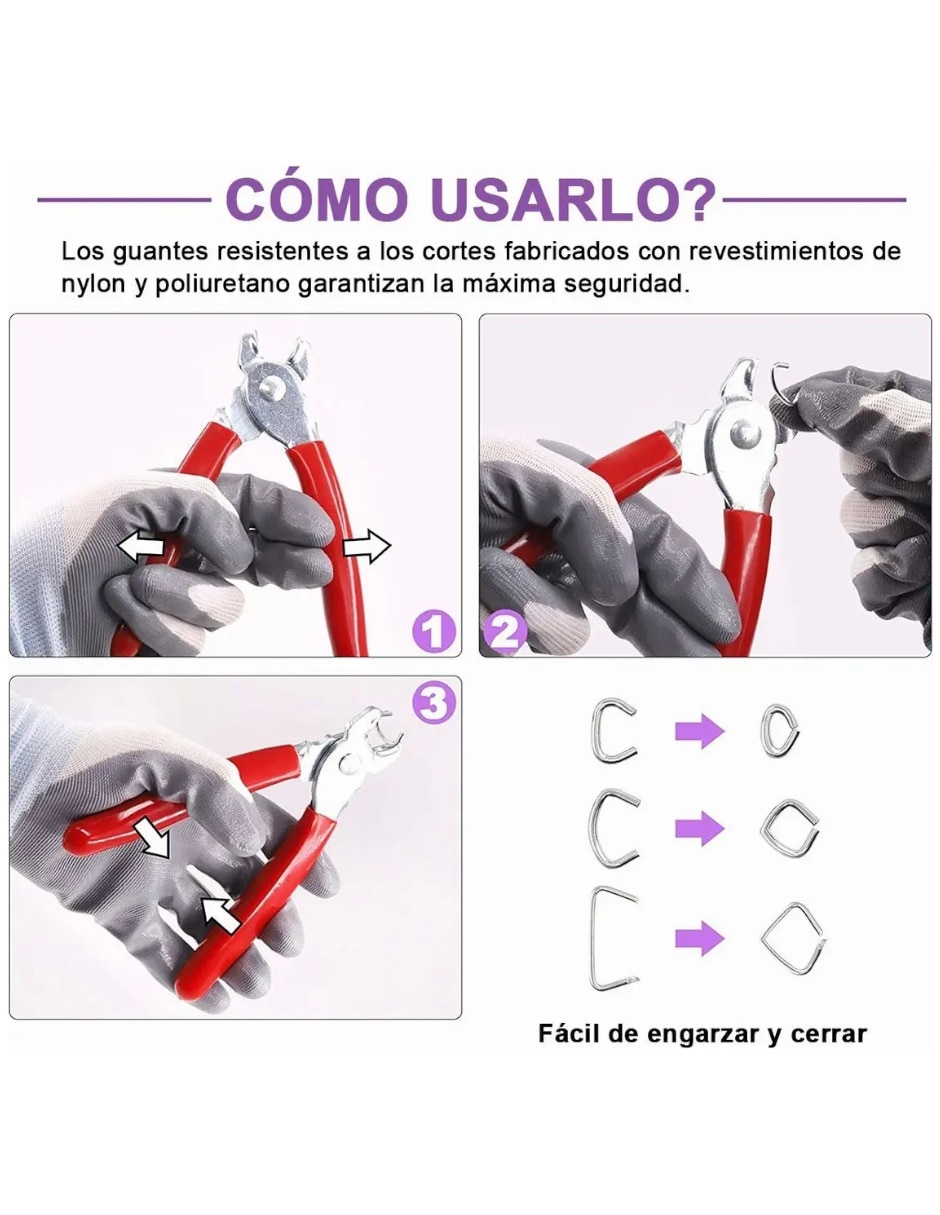 CÓMO USARLO?

Los guantes resistentes a los cortes fabricados con revestimientos de nylon y poliuretano garantizan la máxima seguridad.

1

2

3

Fácil de engarzar y cerrar