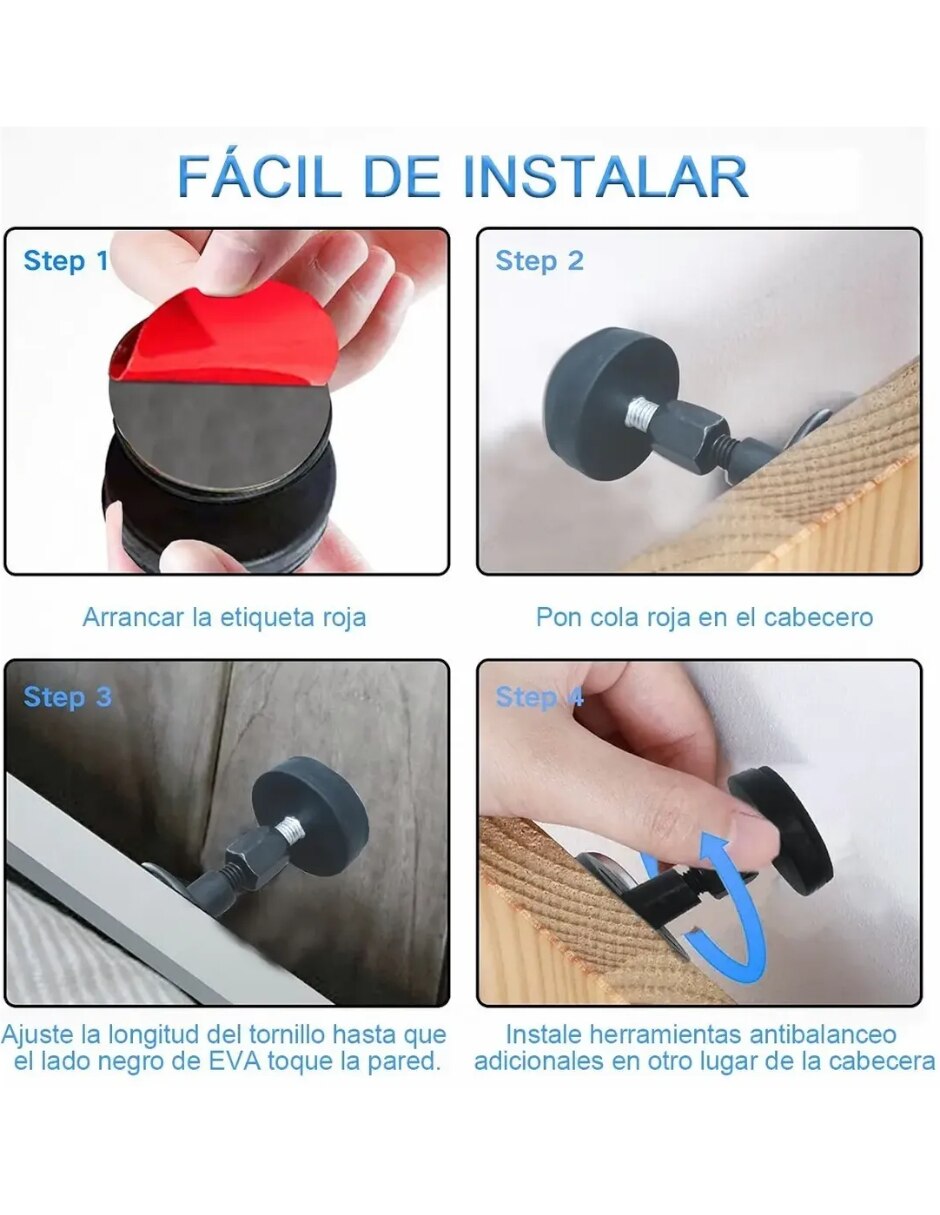 FÁCIL DE INSTALAR

Step 1

Arrancar la etiqueta roja

Step 2

Pon cola roja en el cabecero

Step 3

Ajuste la longitud del tornillo hasta que el lado negro de EVA toque la pared.

Step 4

Instale herramientas antibalanceo adicionales en otro lugar de la cabecera