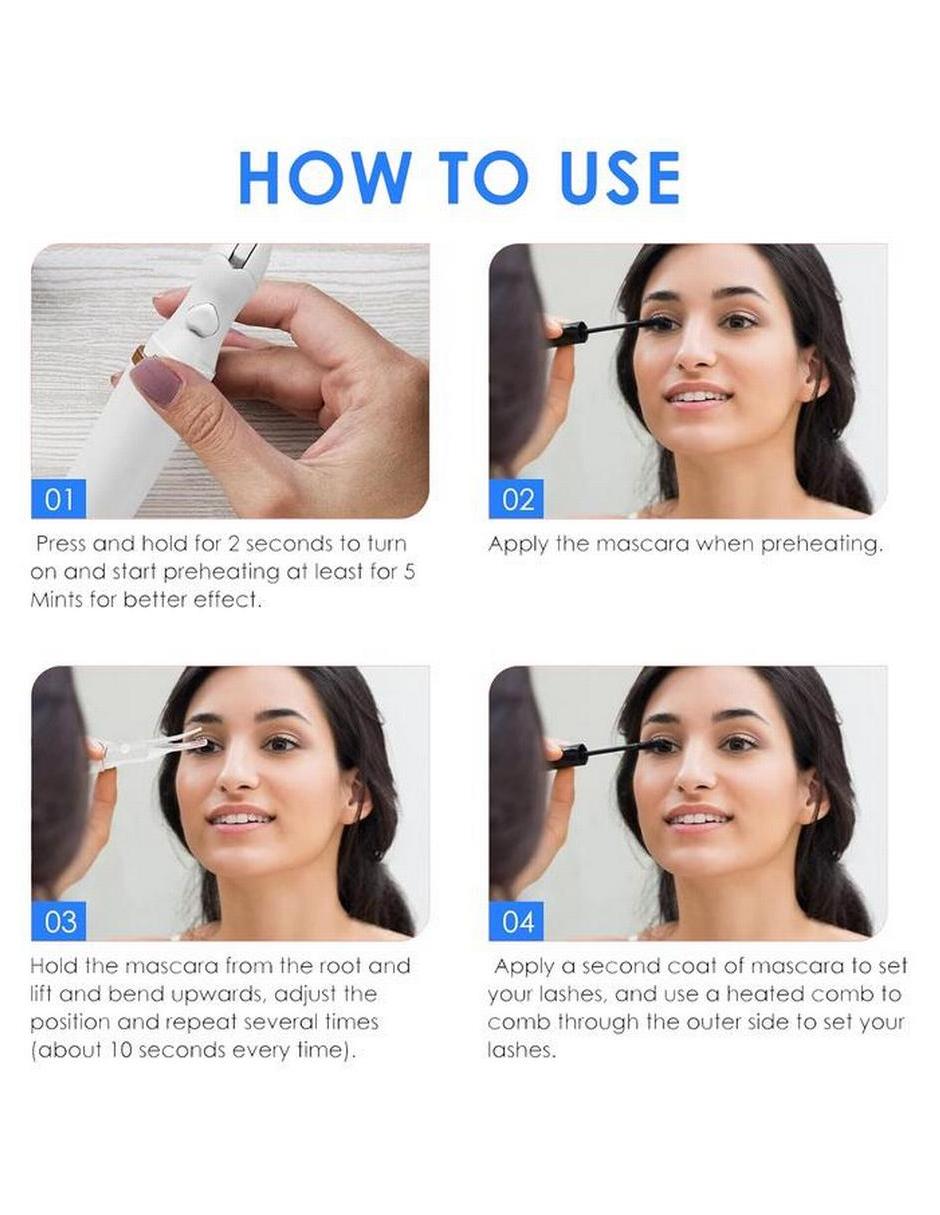 HOW TO USE

01

Press and hold for 2 seconds to turn on and start preheating at least for 5 Mints for better effect.

02

Apply the mascara when preheating.

03

Hold the mascara from the root and lift and bend upwards, adjust the position and repeat several times (about 10 seconds every time).

04

Apply a second coat of mascara to set your lashes, and use a heated comb to comb through the outer side to set your lashes.