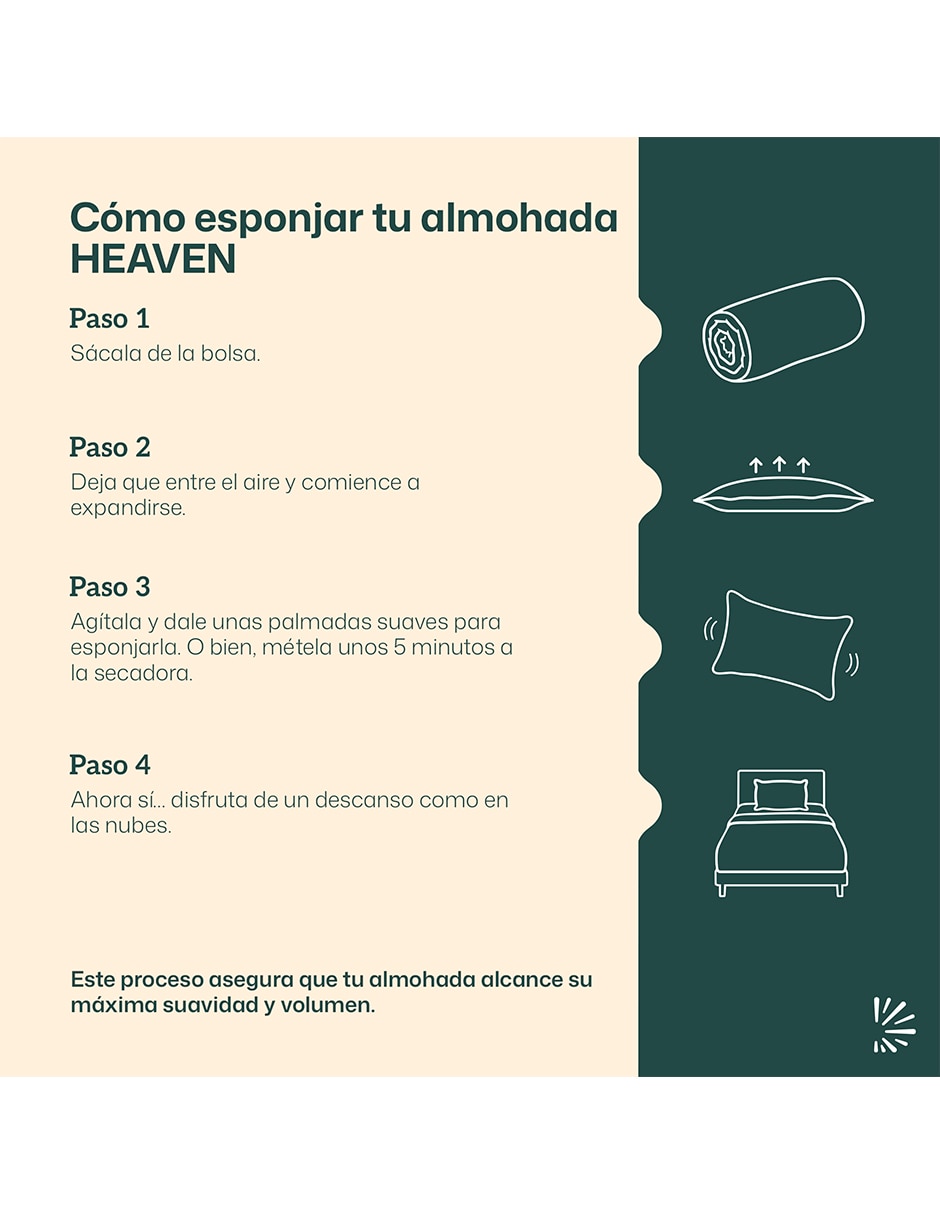 Cómo esponjar tu almohada HEAVEN

Paso 1
Sácala de la bolsa.

Paso 2
Deja que entre el aire y comience a expandirse.

Paso 3
Agítala y dale unas palmadas suaves para esponjarla. O bien, métela unos 5 minutos a la secadora.

Paso 4
Ahora sí... disfruta de un descanso como en las nubes.

Este proceso asegura que tu almohada alcance su máxima suavidad y volumen.