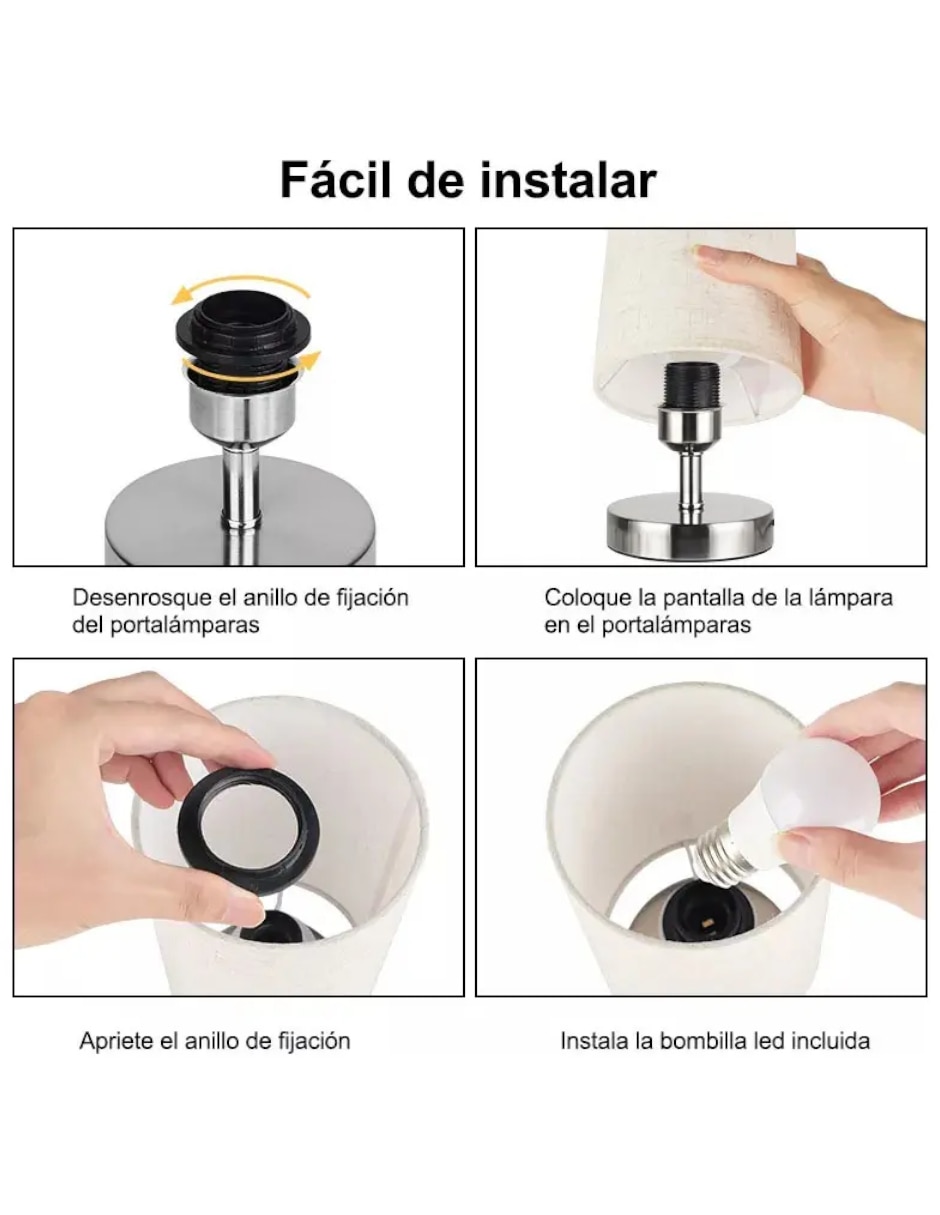 Fácil de instalar

Desenrosque el anillo de fijación del portalámparas

Coloque la pantalla de la lámpara en el portalámparas

Apriete el anillo de fijación

Instala la bombilla led incluida