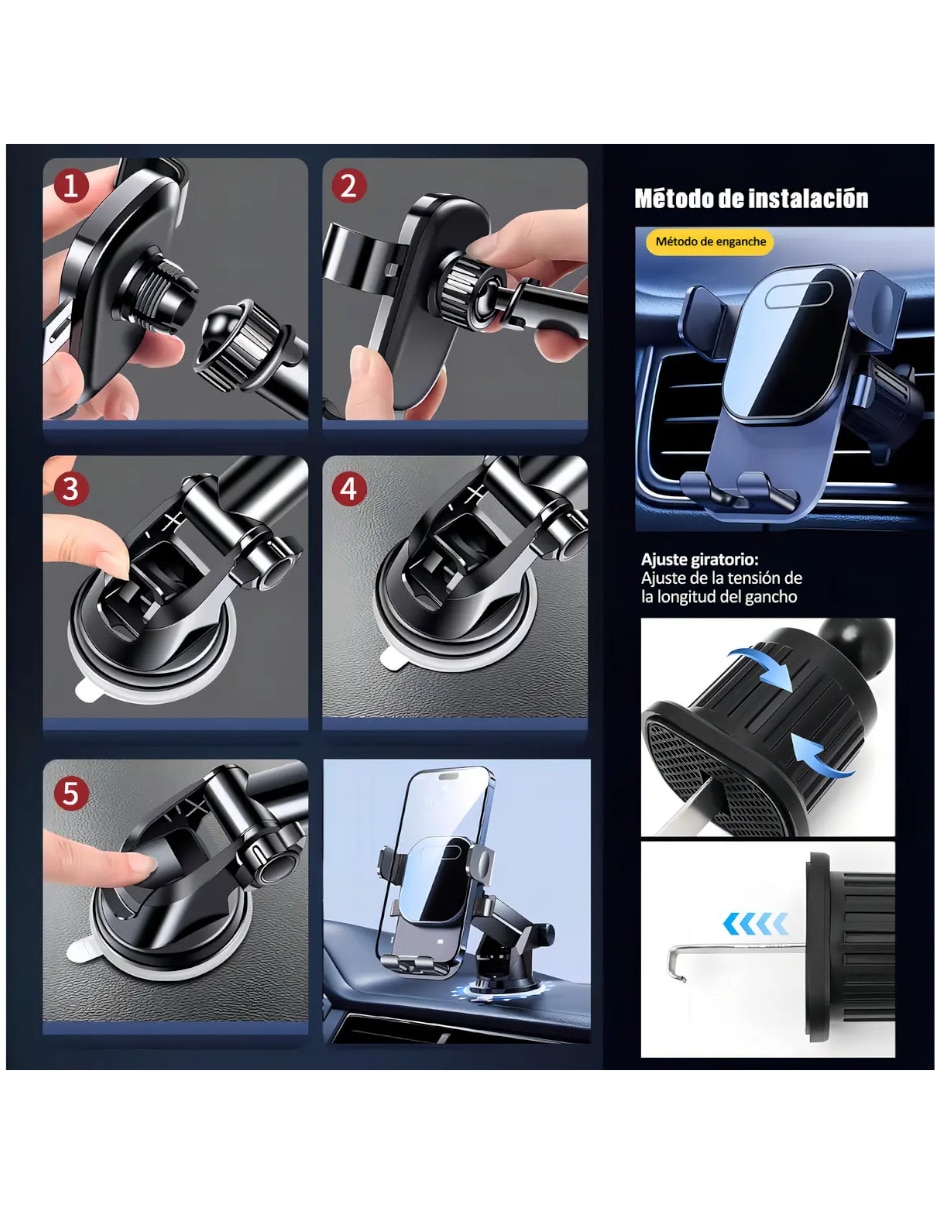 1

2

3

4

5

Método de instalación

Método de enganche

Ajuste giratorio:
Ajuste de la tensión de la longitud del gancho