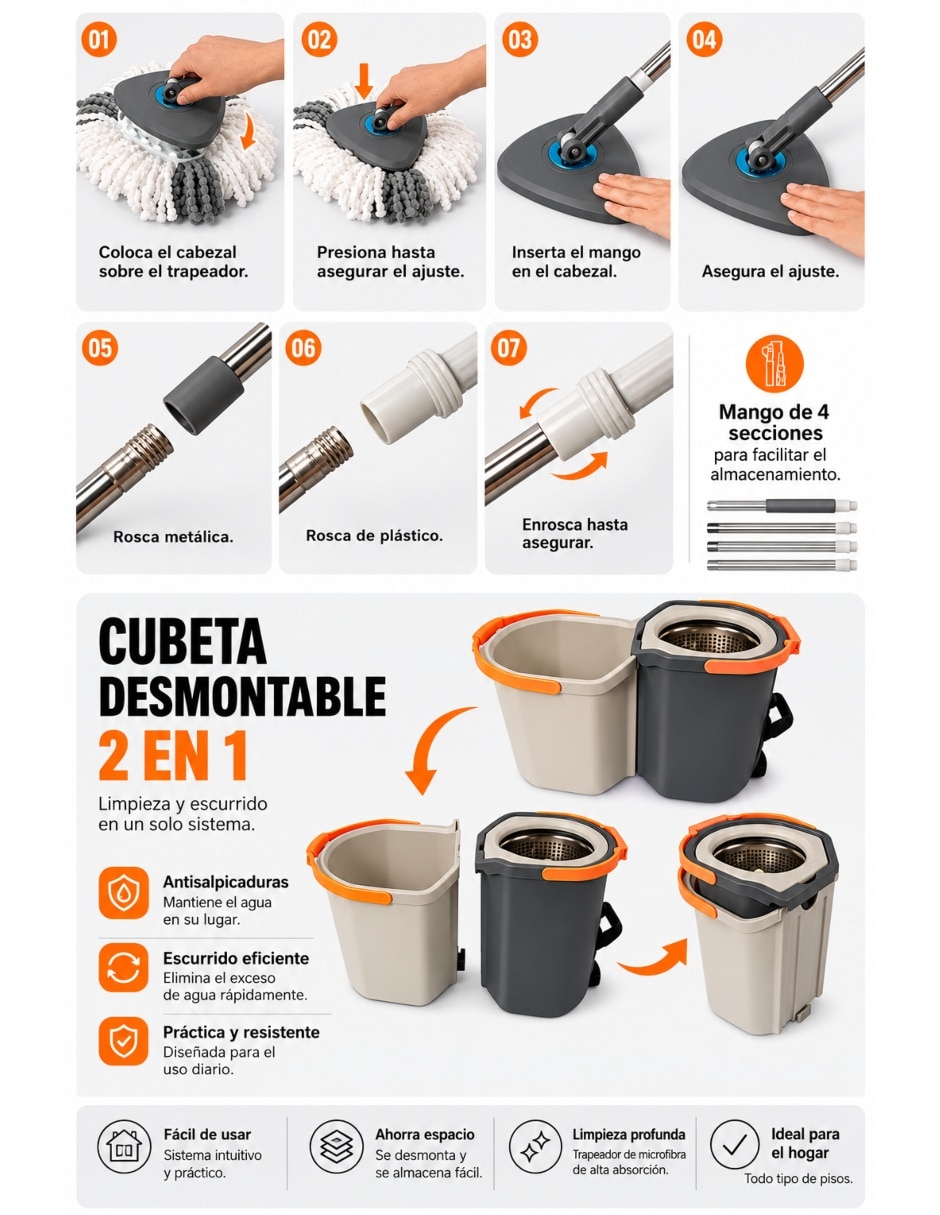 01

Coloca el cabezal sobre el trapeador.

02

Presiona hasta asegurar el ajuste.

03

Inserta el mango en el cabezal.

04

Asegura el ajuste.

05

Rosca metálica.

06

Rosca de plástico.

07

Enrosca hasta asegurar.

Mango de 4 secciones
para facilitar el almacenamiento.

CUBETA DESMONTABLE 2 EN 1

Limpieza y escurrido en un solo sistema.

Antisalpicaduras
Mantiene el agua en su lugar.

Escurrido eficiente
Elimina el exceso de agua rápidamente.

Práctica y resistente
Diseñada para el uso diario.

Fácil de usar
Sistema intuitivo y práctico.

Ahorra espacio
Se desmonta y se almacena fácil.

Limpieza profunda
Trapeador de microfibra de alta absorción.

Ideal para el hogar
Todo tipo de pisos.