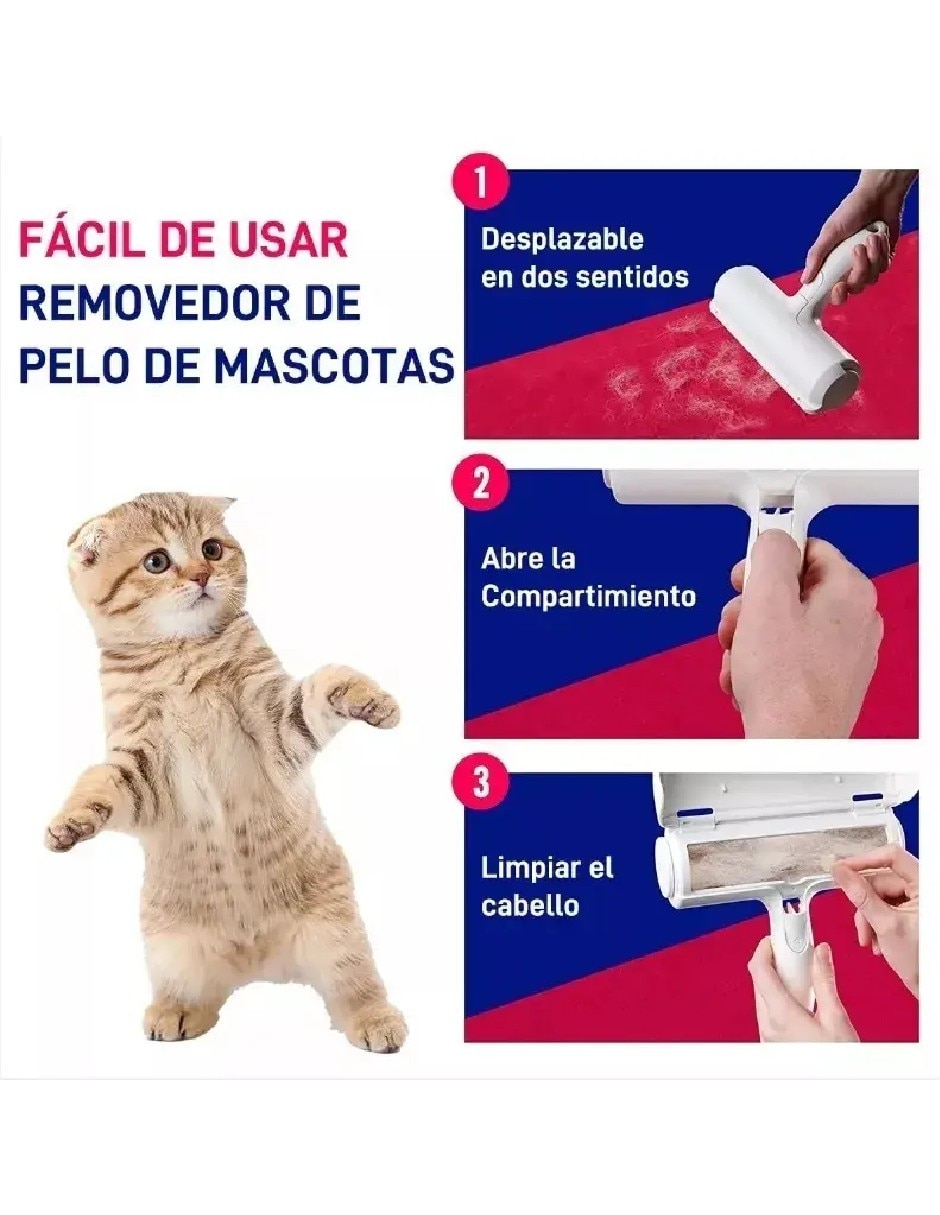 FÁCIL DE USAR
REMOVEDOR DE
PELO DE MASCOTAS

1
Desplazable en dos sentidos

2
Abre la Compartimiento

3
Limpiar el cabello