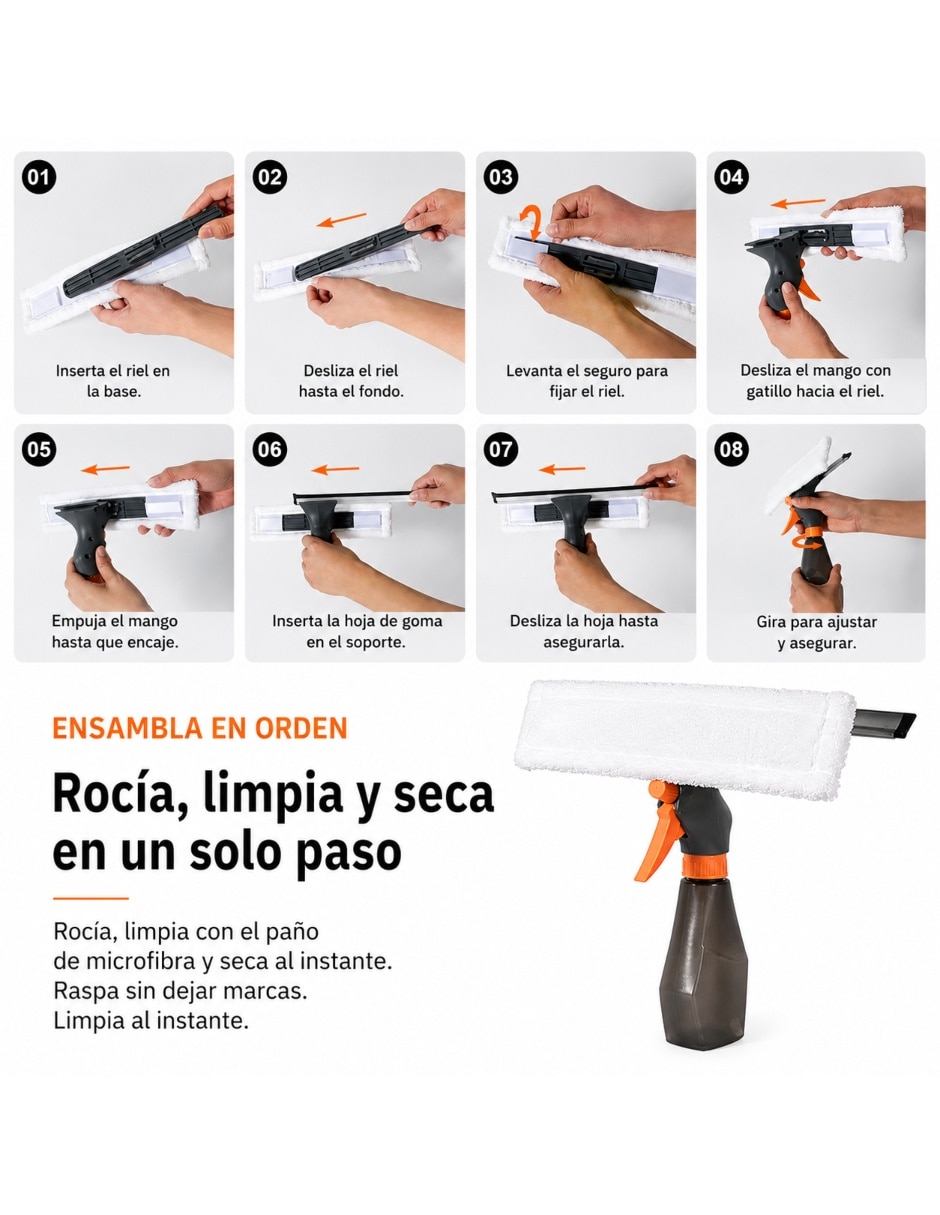 01
Inserta el riel en la base.

02
Desliza el riel hasta el fondo.

03
Levanta el seguro para fijar el riel.

04
Desliza el mango con gatillo hacia el riel.

05
Empuja el mango hasta que encaje.

06
Inserta la hoja de goma en el soporte.

07
Desliza la hoja hasta asegurarla.

08
Gira para ajustar y asegurar.

ENSAMBLA EN ORDEN

Rocía, limpia y seca en un solo paso

Rocía, limpia con el paño de microfibra y seca al instante. Raspa sin dejar marcas. Limpia al instante.