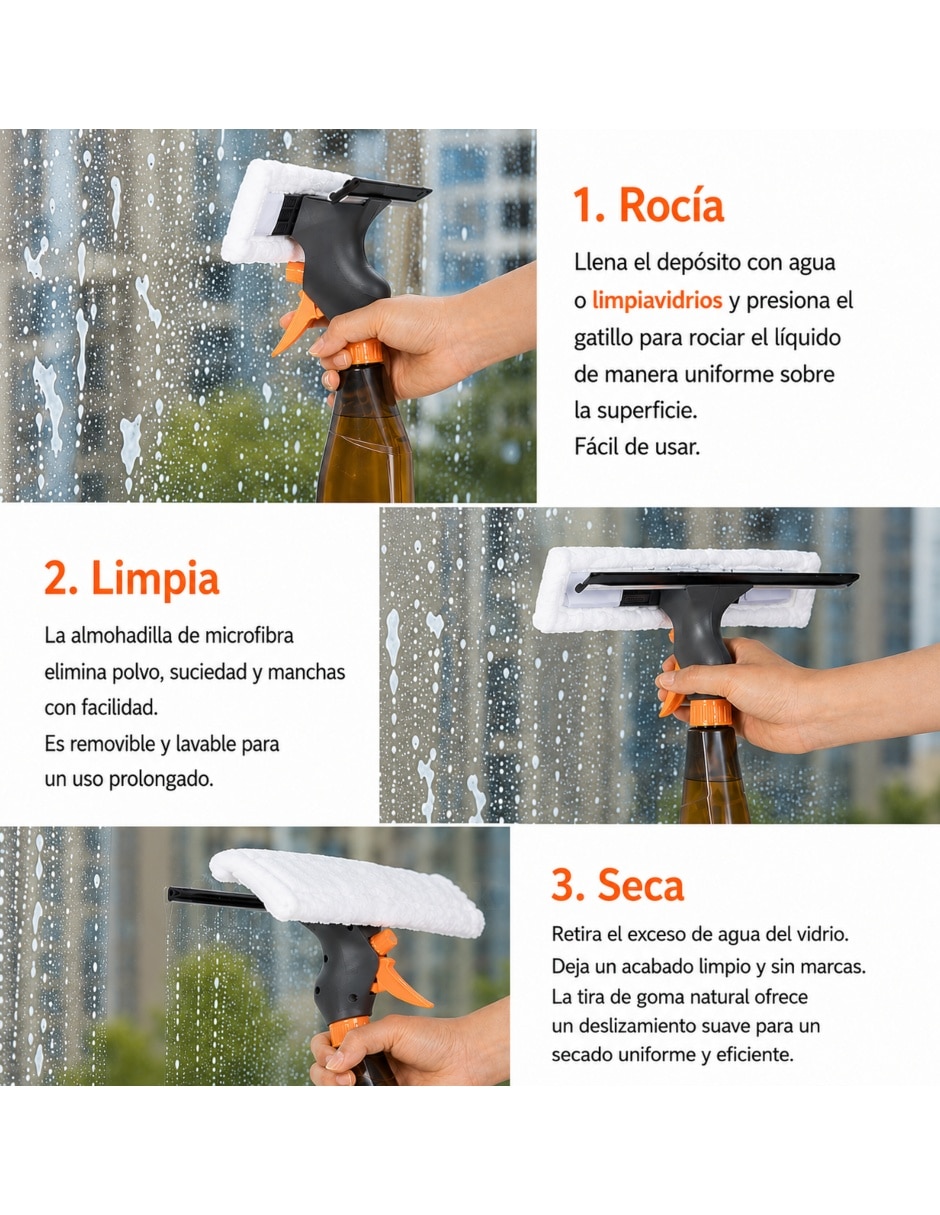 1. Rocía

Llena el depósito con agua o limpiavidrios y presiona el gatillo para rociar el líquido de manera uniforme sobre la superficie.
Fácil de usar.

2. Limpia

La almohadilla de microfibra elimina polvo, suciedad y manchas con facilidad.
Es removible y lavable para un uso prolongado.

3. Seca

Retira el exceso de agua del vidrio.
Deja un acabado limpio y sin marcas.
La tira de goma natural ofrece un deslizamiento suave para un secado uniforme y eficiente.