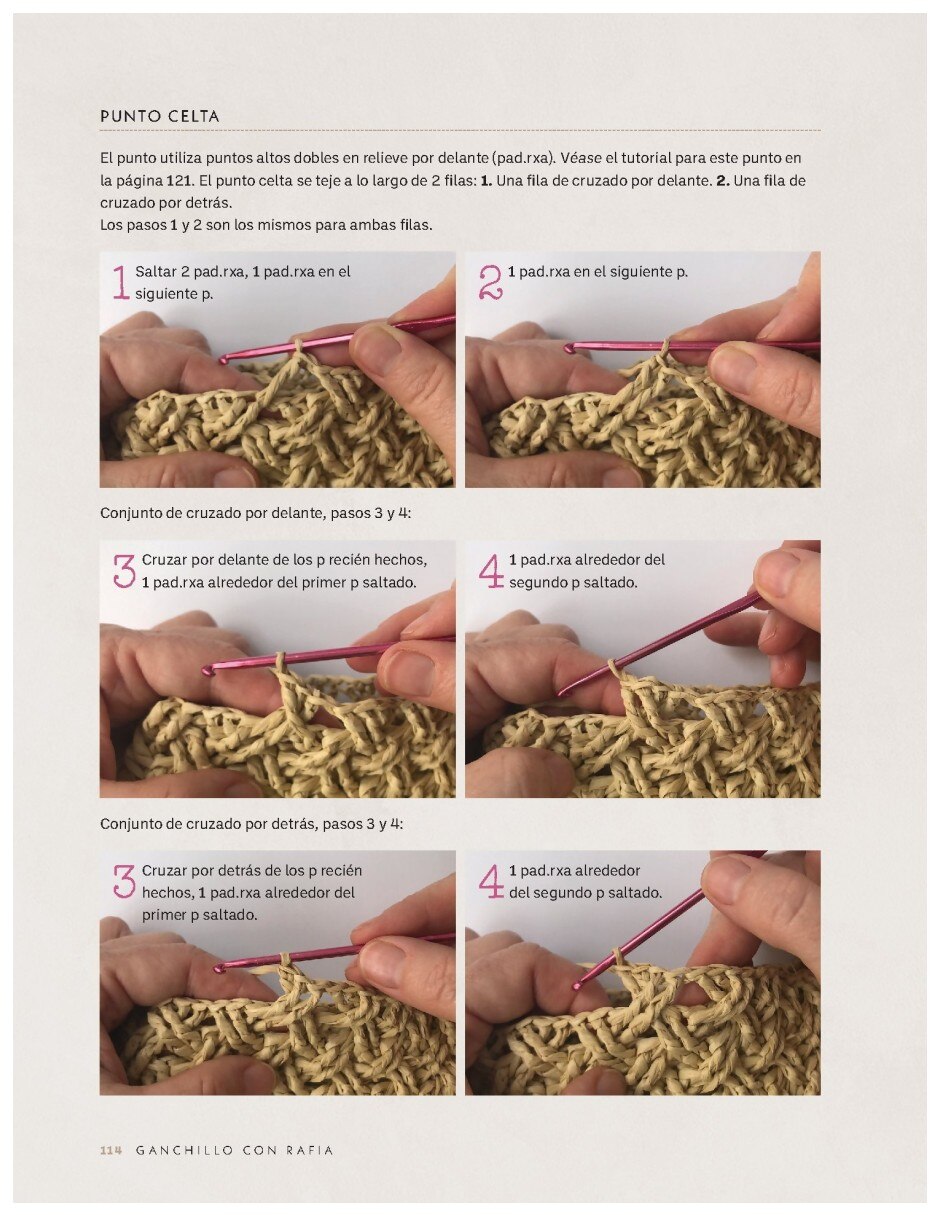 PUNTO CELTA

El punto utiliza puntos altos dobles en relieve por delante (pad.rxa). Véase el tutorial para este punto en la página 121. El punto celta se teje a lo largo de 2 filas: 1. Una fila de cruzado por delante. 2. Una fila de cruzado por detrás.
Los pasos 1 y 2 son los mismos para ambas filas.

1 Saltar 2 pad.rxa, 1 pad.rxa en el siguiente p.

2 1 pad.rxa en el siguiente p.

Conjunto de cruzado por delante, pasos 3 y 4:

3 Cruzar por delante de los p recién hechos, 1 pad.rxa alrededor del primer p saltado.

4 1 pad.rxa alrededor del segundo p saltado.

Conjunto de cruzado por detrás, pasos 3 y 4:

3 Cruzar por detrás de los p recién hechos, 1 pad.rxa alrededor del primer p saltado.

4 1 pad.rxa alrededor del segundo p saltado.

114 GANCHILLO CON RAFIA