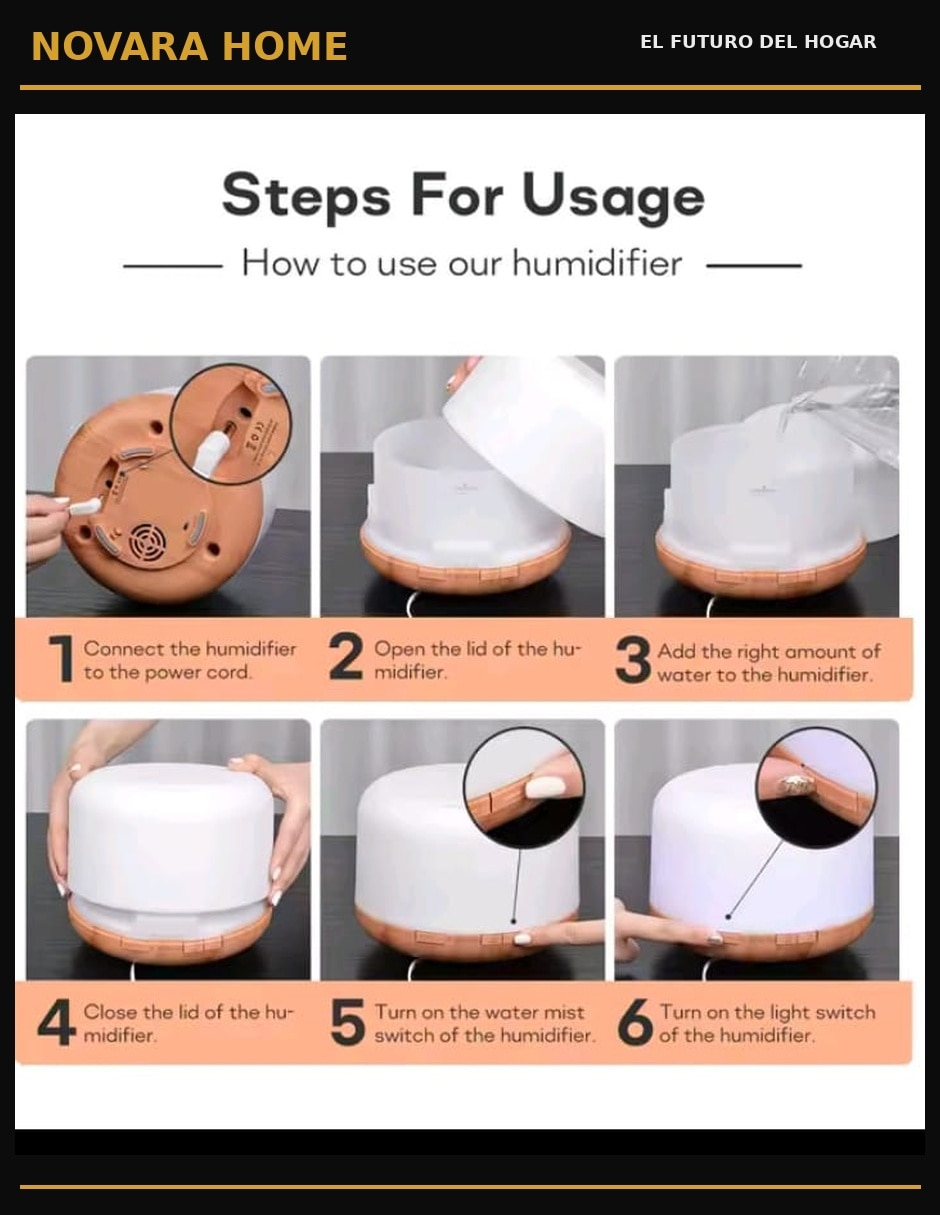 NOVARA HOME

EL FUTURO DEL HOGAR

Steps For Usage

How to use our humidifier

1 Connect the humidifier to the power cord.

2 Open the lid of the humidifier.

3 Add the right amount of water to the humidifier.

4 Close the lid of the humidifier.

5 Turn on the water mist switch of the humidifier.

6 Turn on the light switch of the humidifier.